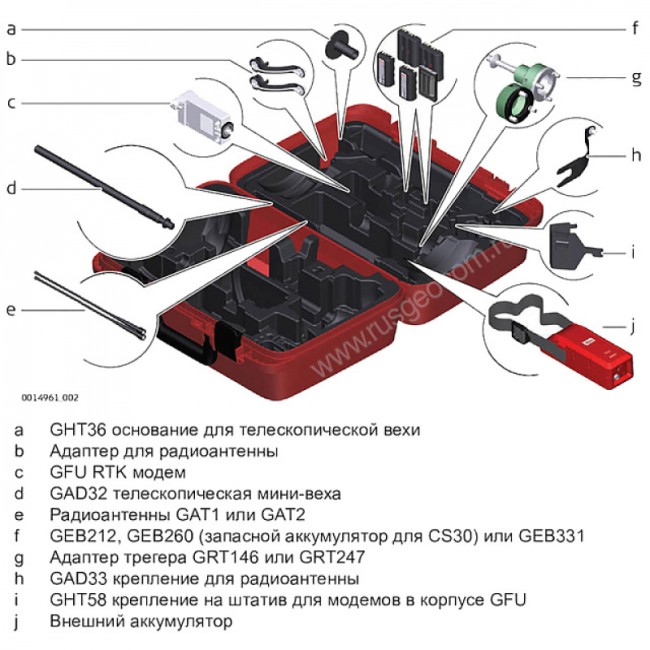 a
b
c
d
e
f
g
h
i
j

www.rusgeocom.ru

0014961.002

a GHT36 основание для телескопической вехи
b Адаптер для радиоантенны
c GFU RTK модем
d GAD32 телескопическая мини-веха
e Радиоантенны GAT1 или GAT2
f GEB212, GEB260 (запасной аккумулятор для CS30) или GEB331
g Адаптер трегера GRT146 или GRT247
h GAD33 крепление для радиоантенны
i GHT58 крепление на штатив для модемов в корпусе GFU
j Внешний аккумулятор